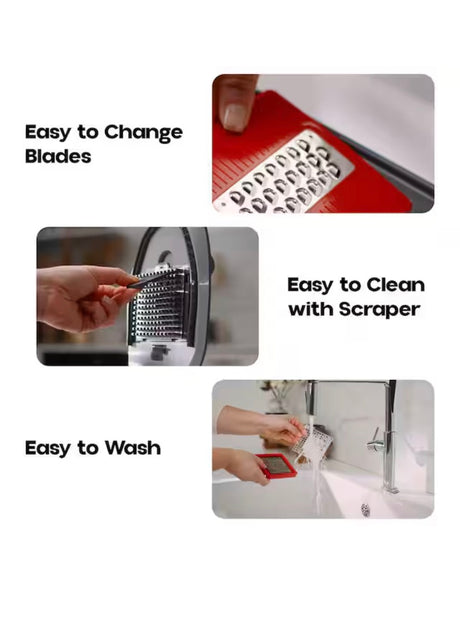 Easy to Change Blades

Easy to Clean with Scraper

Easy to Wash