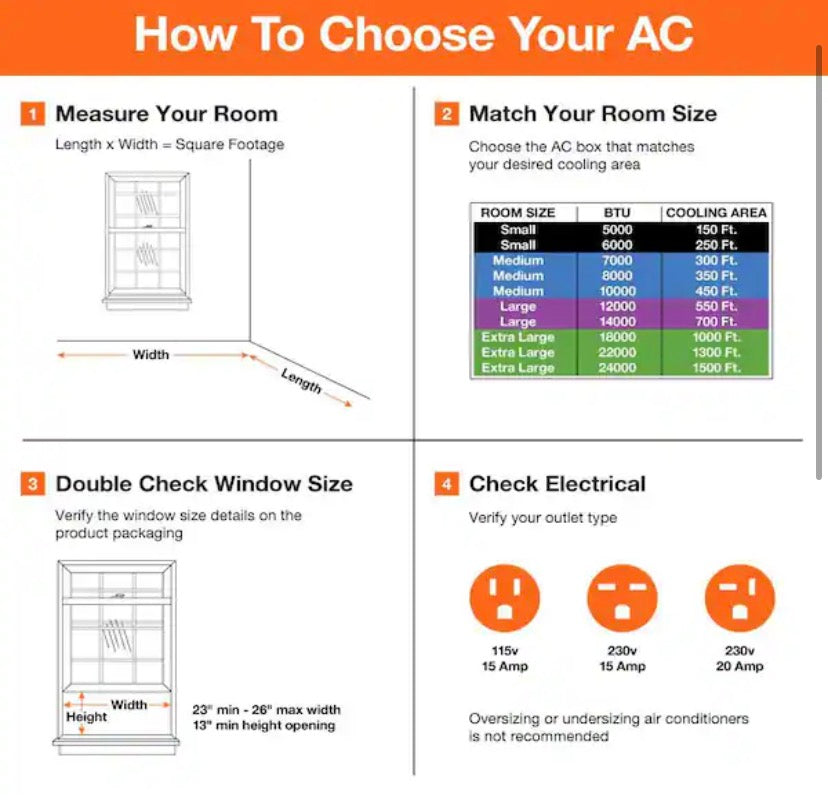 How To Choose Your AC

1 Measure Your Room

Length x Width = Square Footage

Width

Length

2 Match Your Room Size

Choose the AC box that matches your desired cooling area

| ROOM SIZE | BTU | COOLING AREA |
|---|---|---|
| Small | 5000 | 150 Ft. |
| Small | 6000 | 250 Ft. |
| Medium | 7000 | 300 Ft. |
| Medium | 8000 | 350 Ft. |
| Medium | 10000 | 450 Ft. |
| Large | 12000 | 550 Ft. |
| Large | 14000 | 700 Ft. |
| Extra Large | 18000 | 1000 Ft. |
| Extra Large | 22000 | 1300 Ft. |
| Extra Large | 24000 | 1500 Ft. |

3 Double Check Window Size

Verify the window size details on the product packaging

Width

Height

23" min - 26" max width
13" min height opening

4 Check Electrical

Verify your outlet type

115v
15 Amp

230v
15 Amp

230v
20 Amp

Oversizing or undersizing air conditioners is not recommended