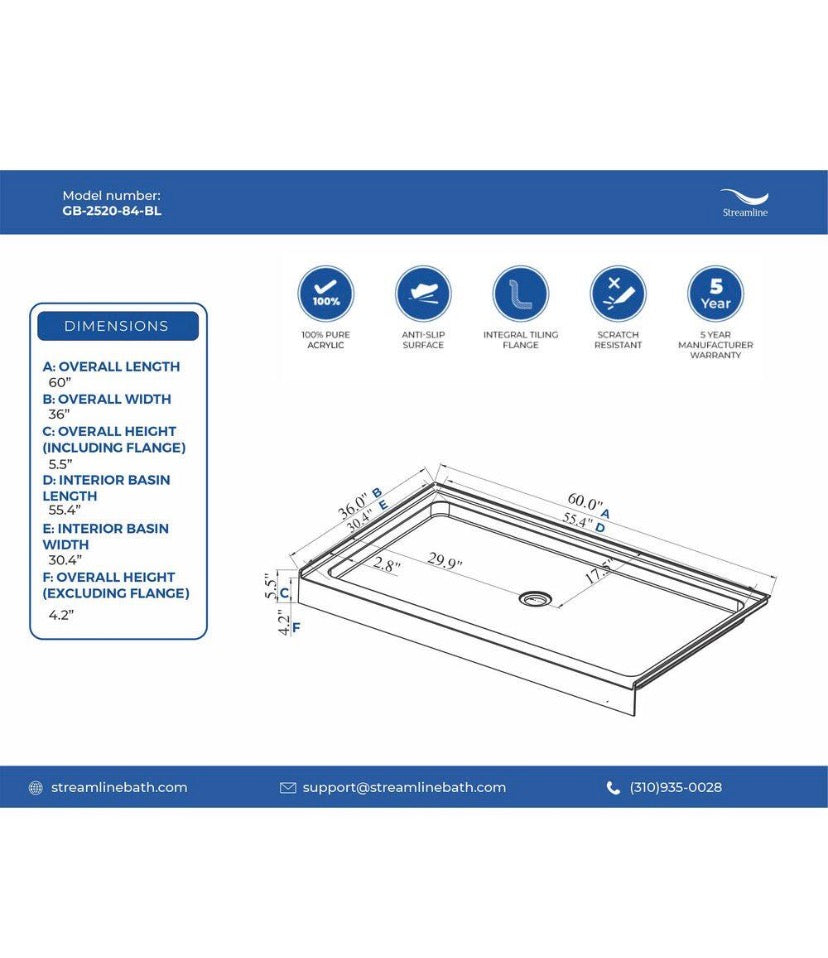 Model number:
GB-2520-84-BL

Streamline

100%
100% PURE ACRYLIC

ANTI-SLIP SURFACE

INTEGRAL TILING FLANGE

SCRATCH RESISTANT

5 Year
5 YEAR MANUFACTURER WARRANTY

DIMENSIONS

A: OVERALL LENGTH
60"
B: OVERALL WIDTH
36"
C: OVERALL HEIGHT (INCLUDING FLANGE)
5.5"
D: INTERIOR BASIN LENGTH
55.4"
E: INTERIOR BASIN WIDTH
30.4"
F: OVERALL HEIGHT (EXCLUDING FLANGE)
4.2"

36.0" B
30.4" E
60.0" A
55.4" D
2.8"
29.9"
17.5"
5.5" C
4.2" F

streamlinebath.com
support@streamlinebath.com
(310)935-0028