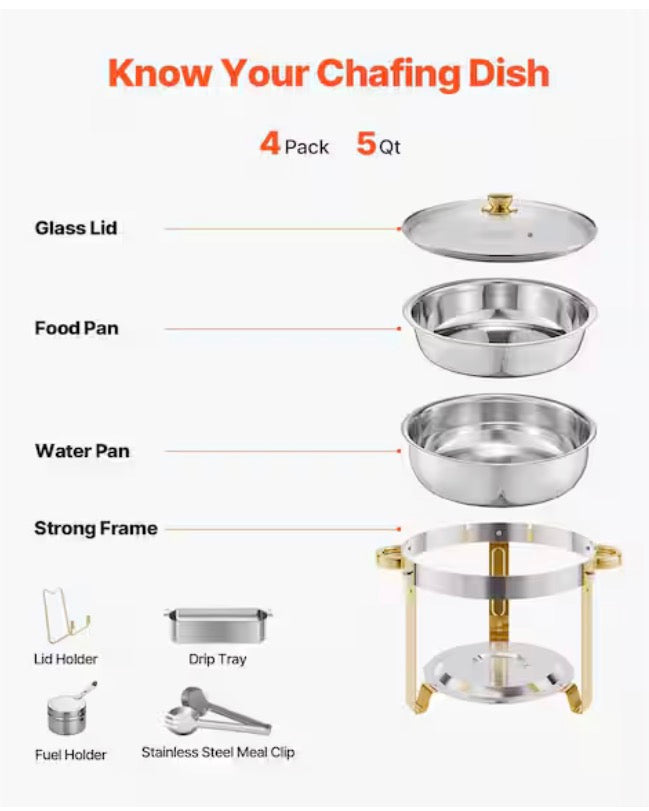 Know Your Chafing Dish

4 Pack 5 Qt

Glass Lid

Food Pan

Water Pan

Strong Frame

Lid Holder

Drip Tray

Fuel Holder

Stainless Steel Meal Clip