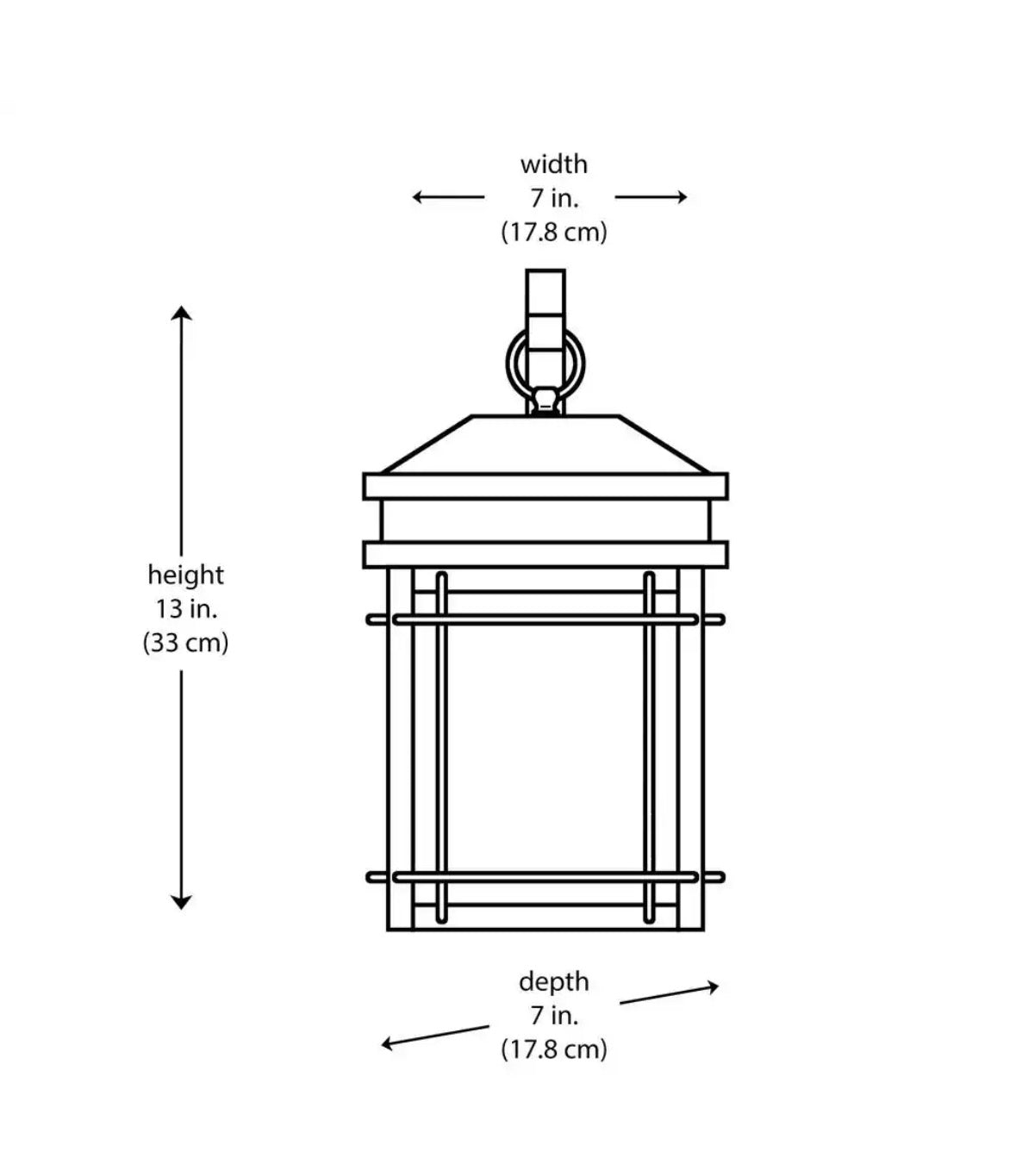 width
7 in.
(17.8 cm)

height
13 in.
(33 cm)

depth
7 in.
(17.8 cm)