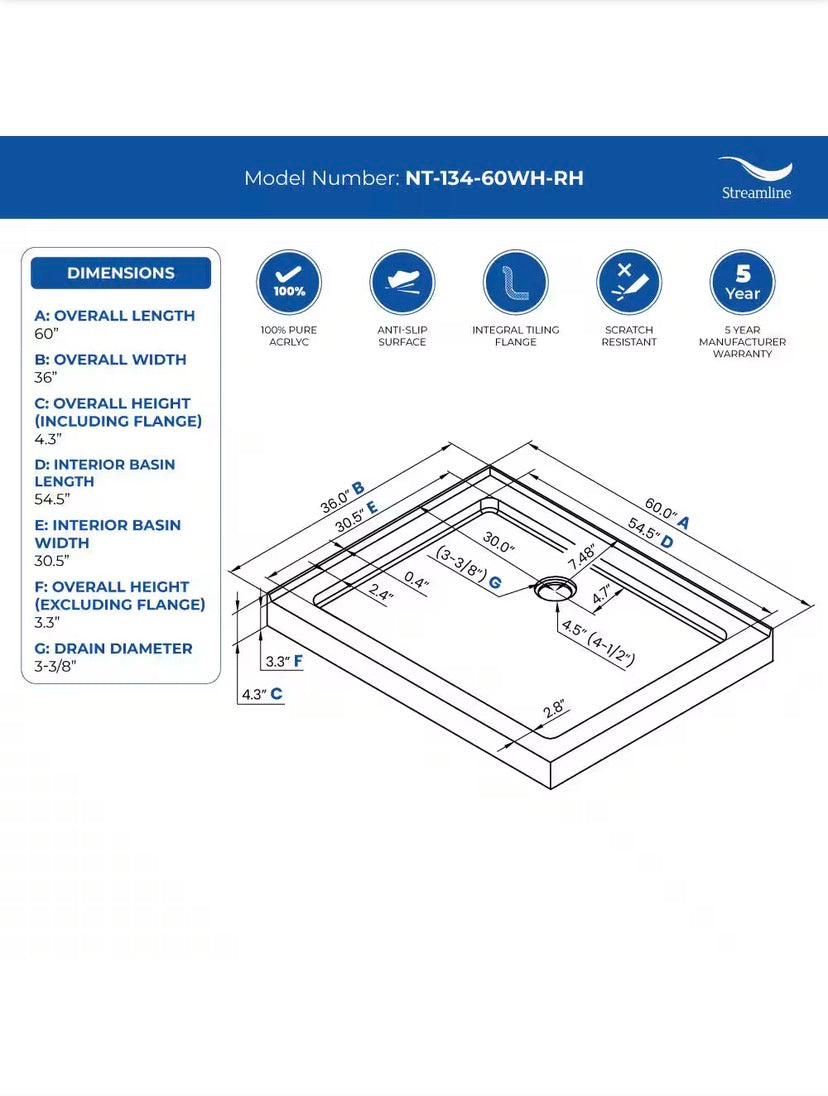 Model Number: NT-134-60WH-RH

Streamline

DIMENSIONS

A: OVERALL LENGTH
60"

B: OVERALL WIDTH
36"

C: OVERALL HEIGHT (INCLUDING FLANGE)
4.3"

D: INTERIOR BASIN LENGTH
54.5"

E: INTERIOR BASIN WIDTH
30.5"

F: OVERALL HEIGHT (EXCLUDING FLANGE)
3.3"

G: DRAIN DIAMETER
3-3/8"

100%
100% PURE ACRLYC

ANTI-SLIP SURFACE

INTEGRAL TILING FLANGE

SCRATCH RESISTANT

5 Year
5 YEAR MANUFACTURER WARRANTY

36.0" B
30.5" E
60.0" A
54.5" D
30.0"
7.48"
(3-3/8") G
0.4"
2.4"
4.7"
4.5" (4-1/2")
3.3" F
4.3" C
2.8"