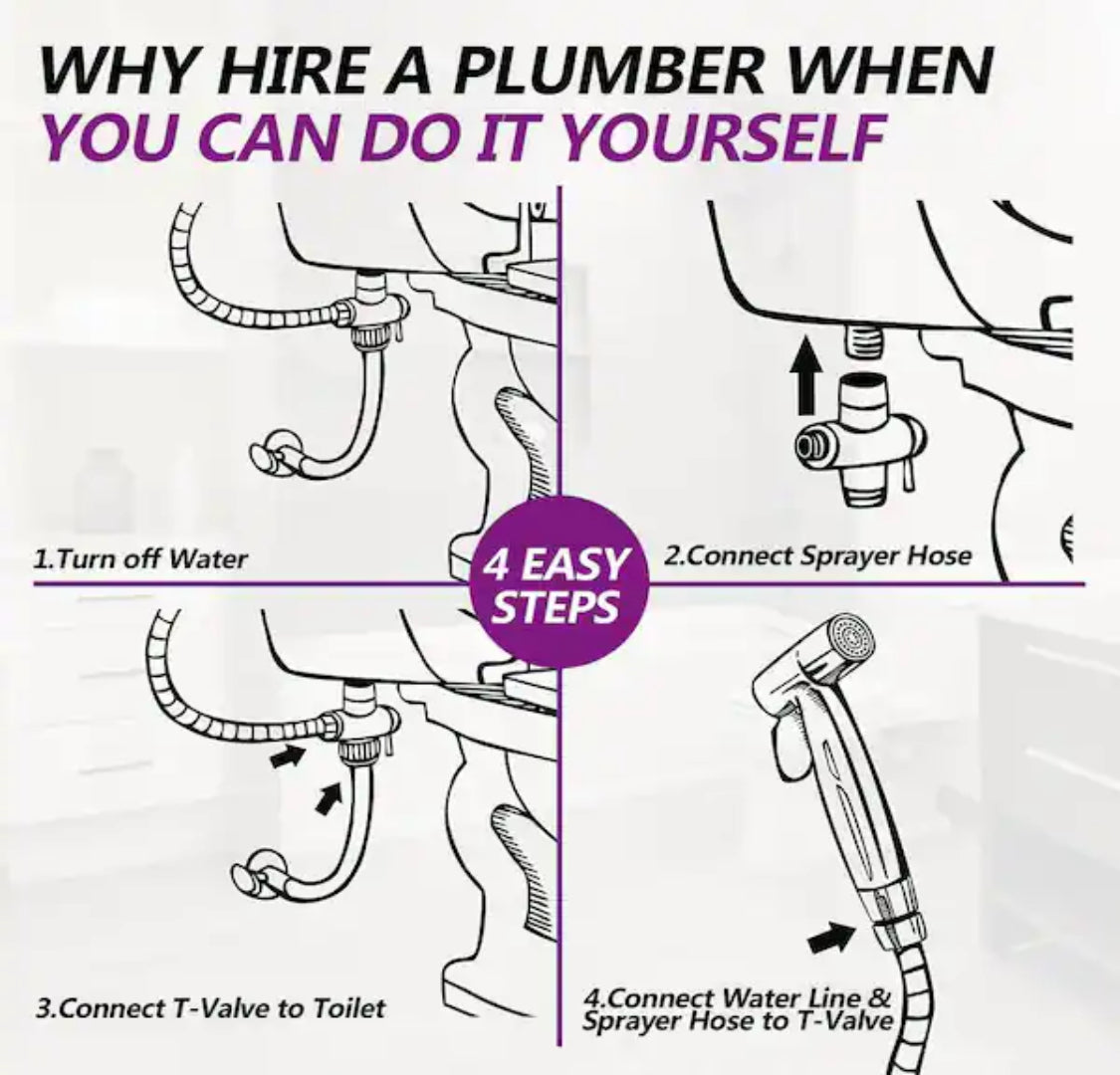 WHY HIRE A PLUMBER WHEN
YOU CAN DO IT YOURSELF

1.Turn off Water

4 EASY STEPS

2.Connect Sprayer Hose

3.Connect T-Valve to Toilet

4.Connect Water Line & Sprayer Hose to T-Valve