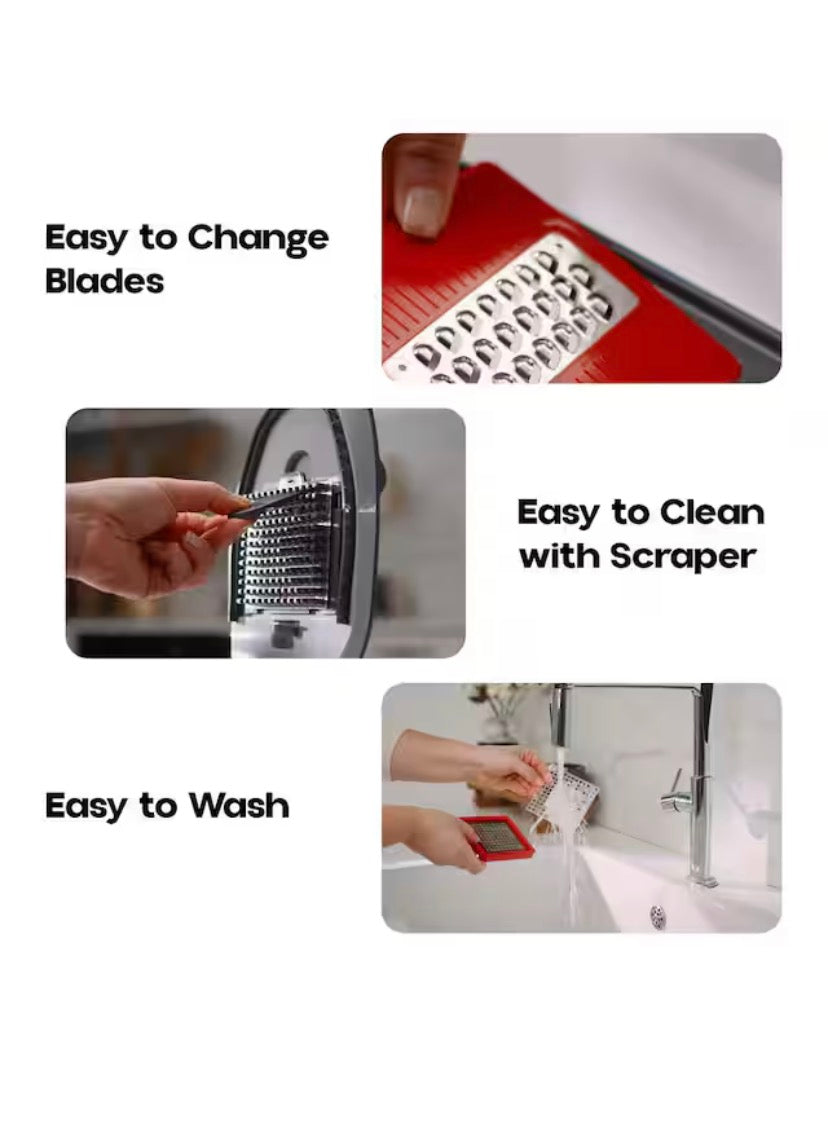 Easy to Change Blades

Easy to Clean with Scraper

Easy to Wash