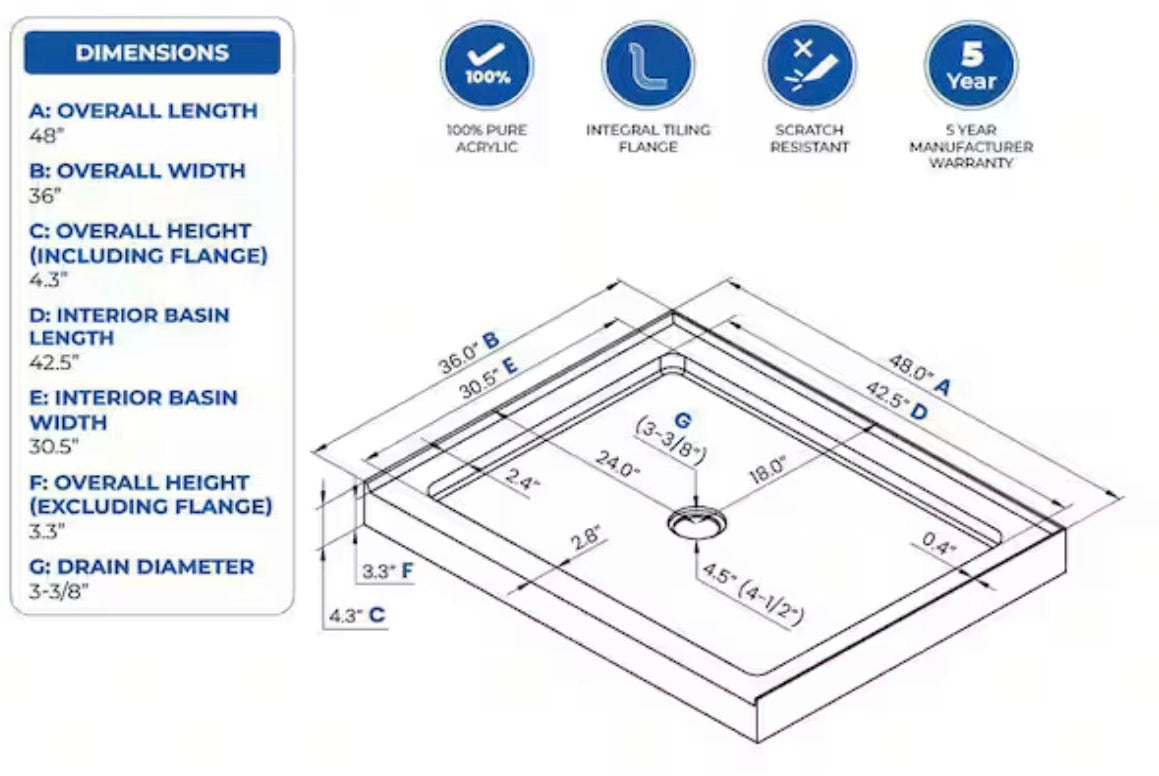 DIMENSIONS

A: OVERALL LENGTH
48"

B: OVERALL WIDTH
36"

C: OVERALL HEIGHT (INCLUDING FLANGE)
4.3"

D: INTERIOR BASIN LENGTH
42.5"

E: INTERIOR BASIN WIDTH
30.5"

F: OVERALL HEIGHT (EXCLUDING FLANGE)
3.3"

G: DRAIN DIAMETER
3-3/8"

100%
100% PURE ACRYLIC

INTEGRAL TILING FLANGE

SCRATCH RESISTANT

5 Year
5 YEAR MANUFACTURER WARRANTY

36.0" B
30.5" E
48.0" A
42.5" D
G
(3-3/8")
24.0"
18.0"
2.4"
2.8"
0.4"
4.5" (4-1/2")
3.3" F
4.3" C