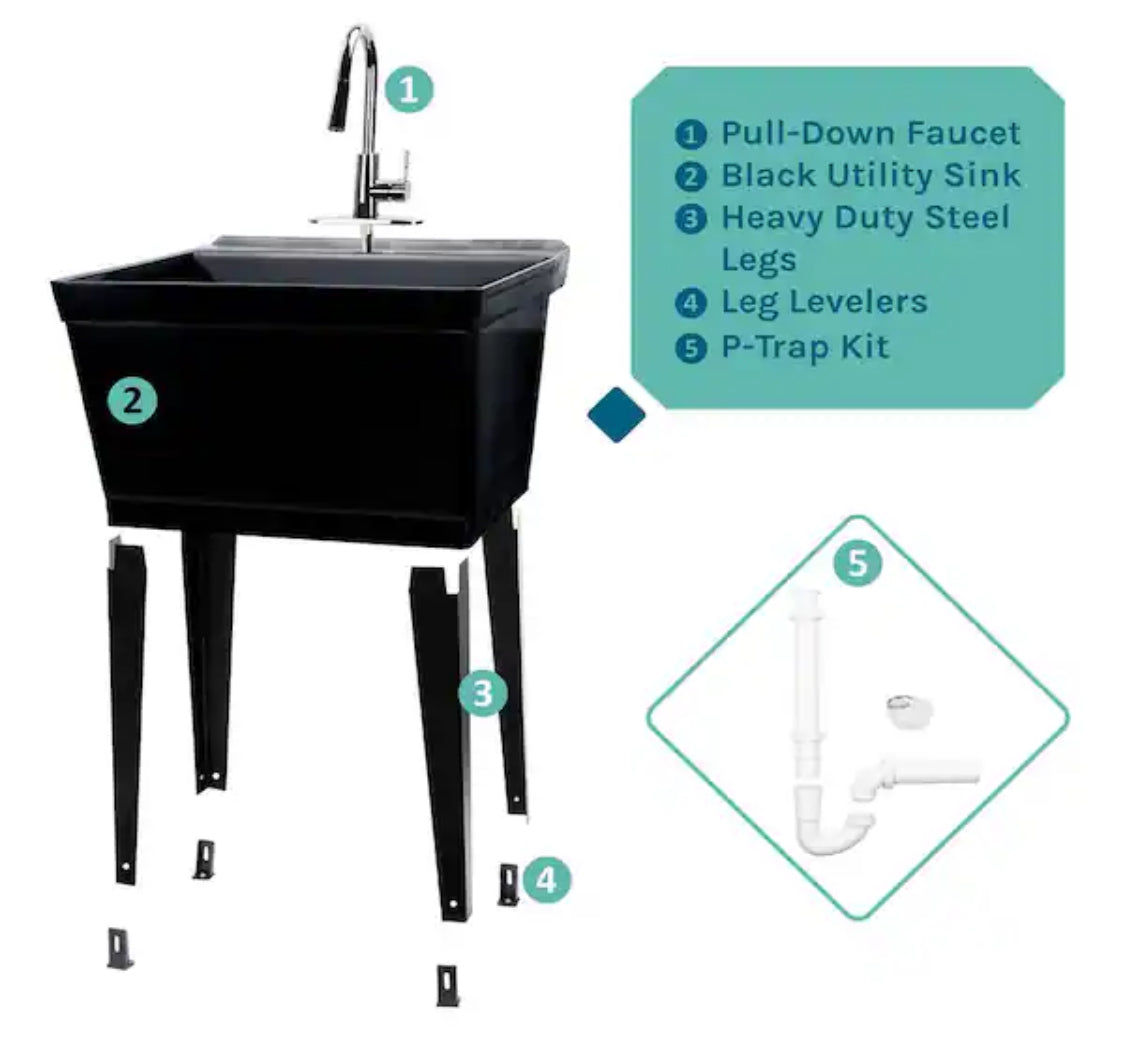 1

1 Pull-Down Faucet
2 Black Utility Sink
3 Heavy Duty Steel Legs
4 Leg Levelers
5 P-Trap Kit

2

5

3

4