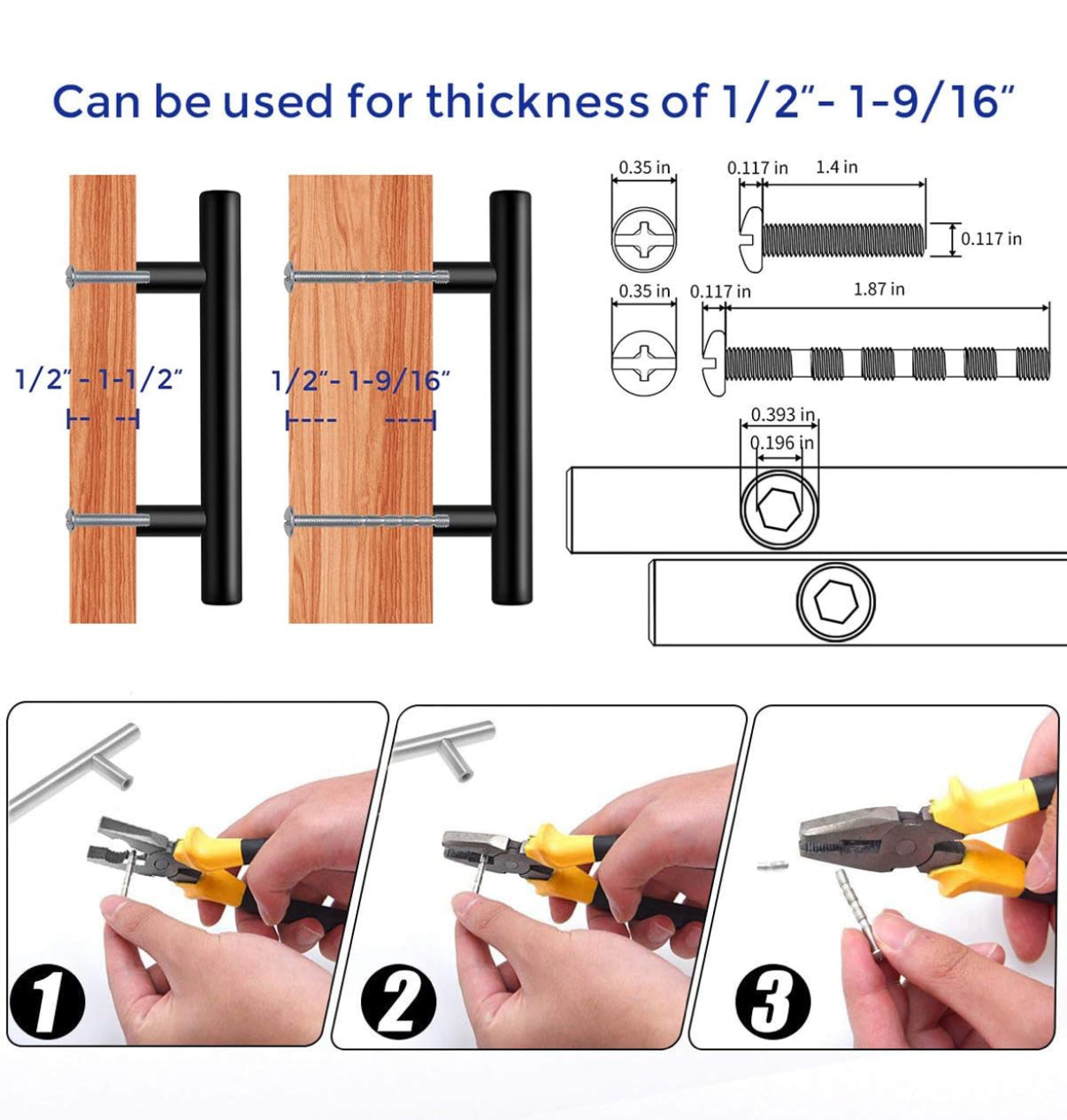 Can be used for thickness of 1/2"- 1-9/16"

1/2" - 1-1/2"

1/2"- 1-9/16"

0.35 in
0.117 in
1.4 in
0.117 in

0.35 in
0.117 in
1.87 in

0.393 in
0.196 in

1

2

3