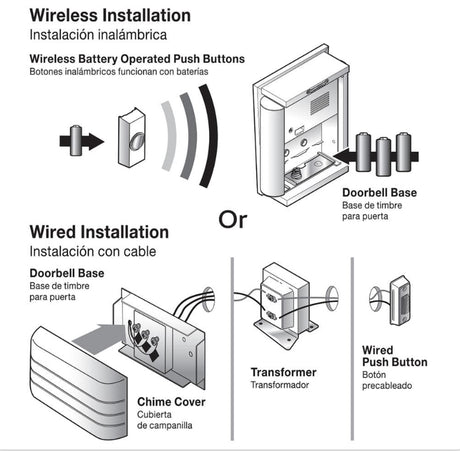 Wireless Installation
Instalación inalámbrica

Wireless Battery Operated Push Buttons
Botones inalámbricos funcionan con baterías

Doorbell Base
Base de timbre para puerta

Or

Wired Installation
Instalación con cable

Doorbell Base
Base de timbre para puerta

Chime Cover
Cubierta de campanilla

Transformer
Transformador

Wired Push Button
Botón precableado