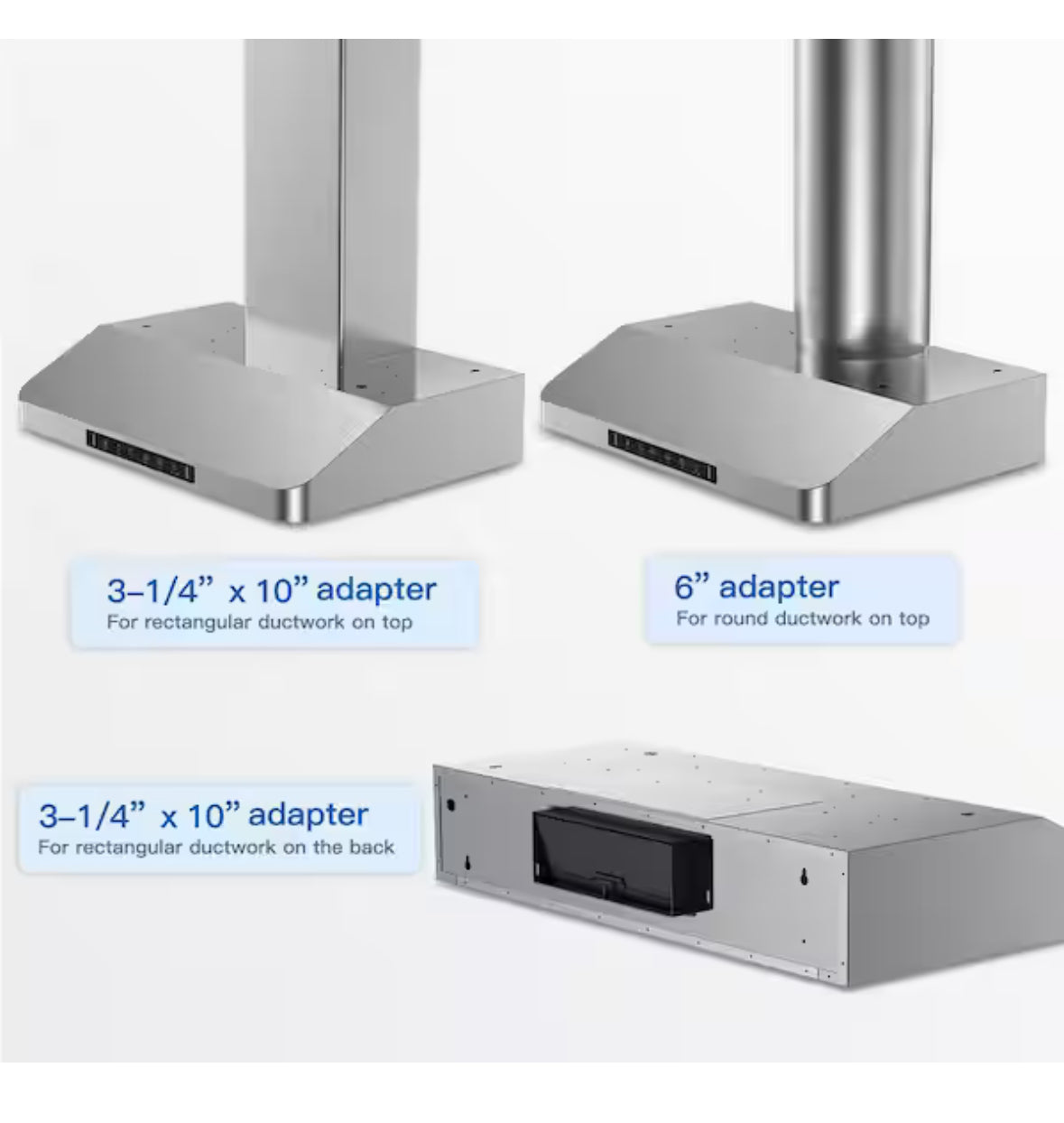 3–1/4” x 10” adapter
For rectangular ductwork on top

6” adapter
For round ductwork on top

3–1/4” x 10” adapter
For rectangular ductwork on the back