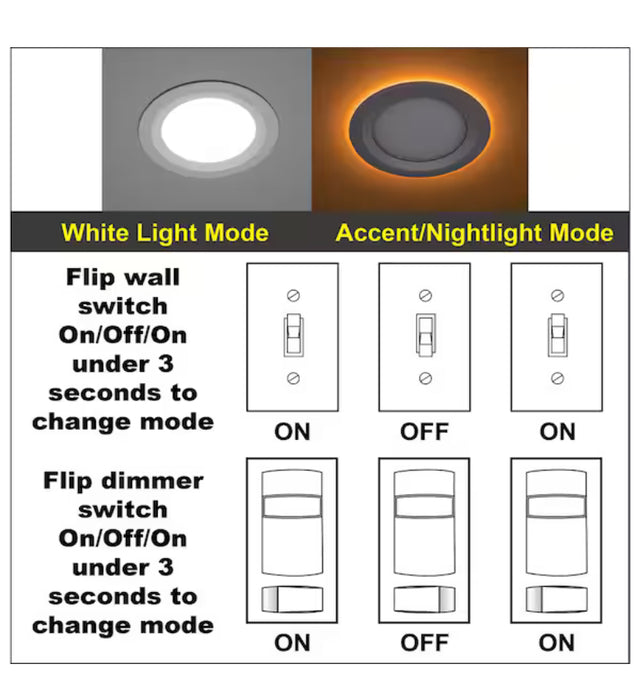 White Light Mode

Accent/Nightlight Mode

Flip wall switch On/Off/On under 3 seconds to change mode

ON

OFF

ON

Flip dimmer switch On/Off/On under 3 seconds to change mode

ON

OFF

ON