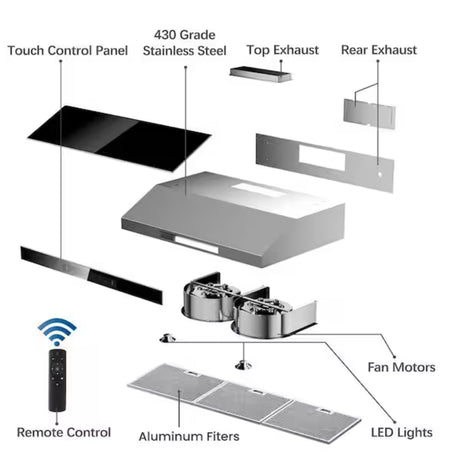 Touch Control Panel

430 Grade Stainless Steel

Top Exhaust

Rear Exhaust

Fan Motors

Remote Control

Aluminum Fiters

LED Lights