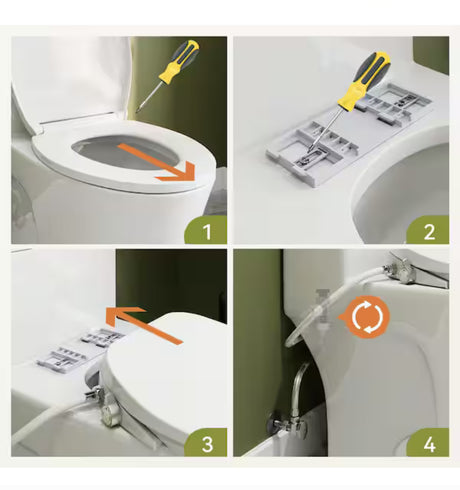 1

2

3

4