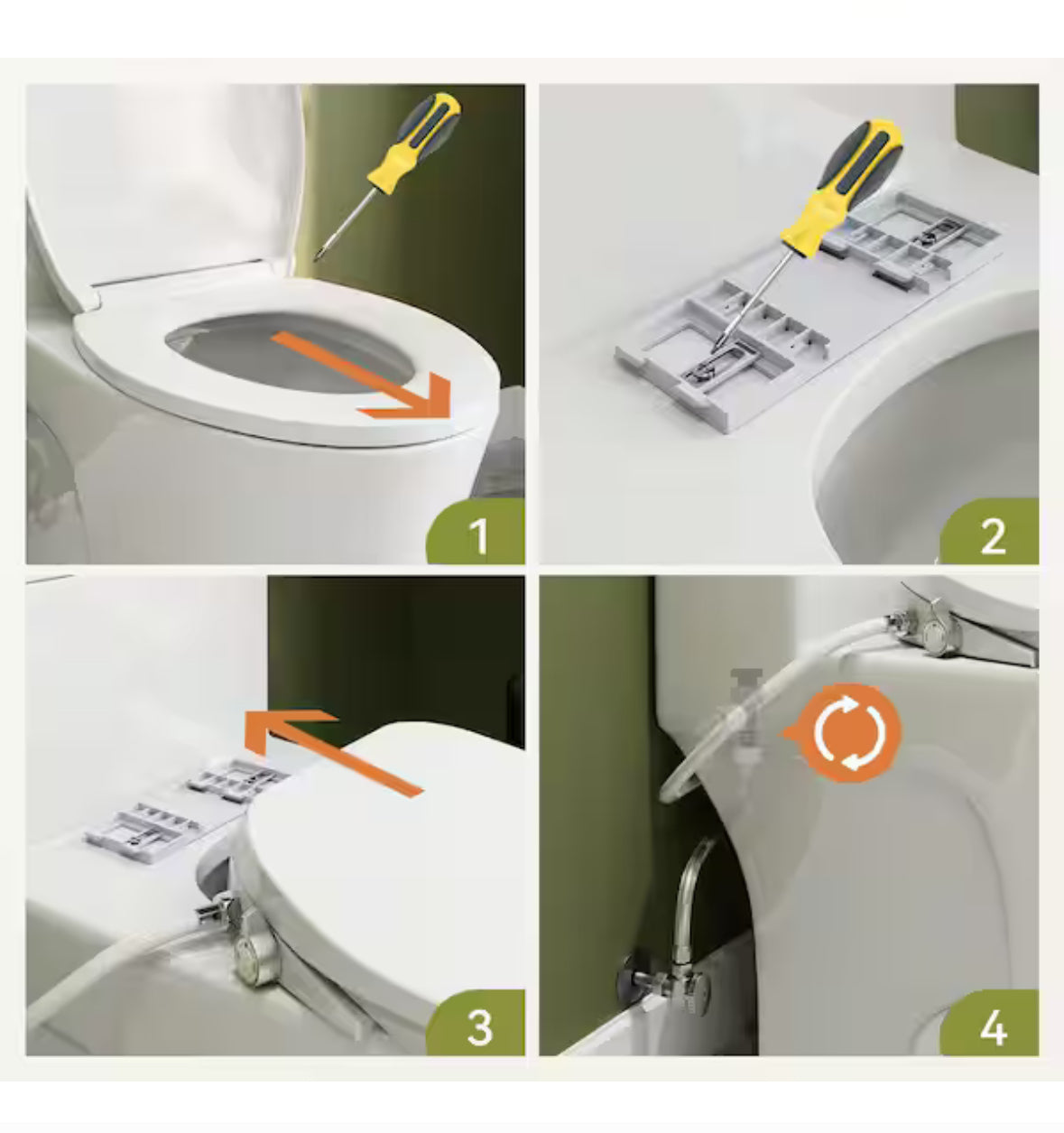 1

2

3

4